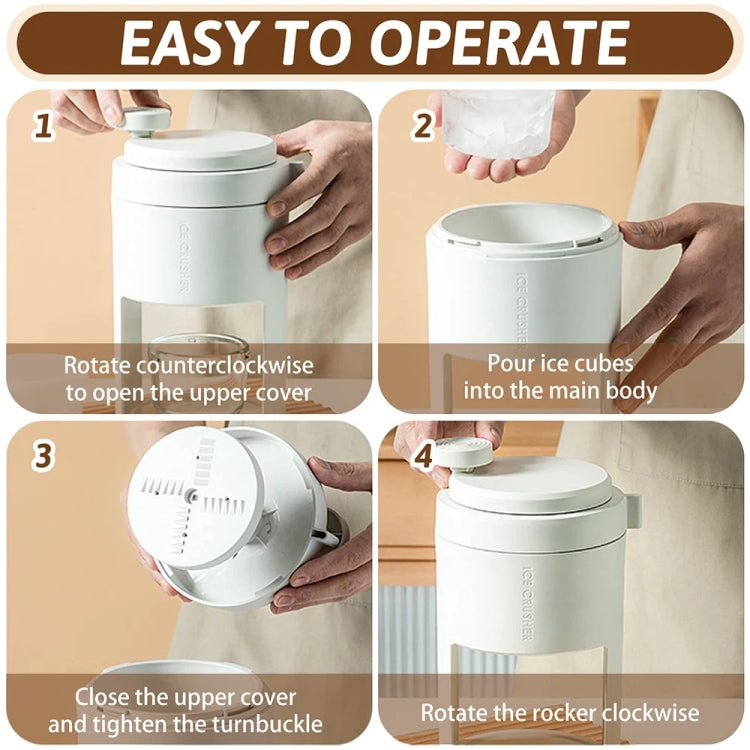 EASY TO OPERATE

1

ICE CRUSHER

Rotate counterclockwise to open the upper cover

2

ICE CRUSHER

Pour ice cubes into the main body

3

Close the upper cover and tighten the turnbuckle

4

ICE CRUSHER

Rotate the rocker clockwise