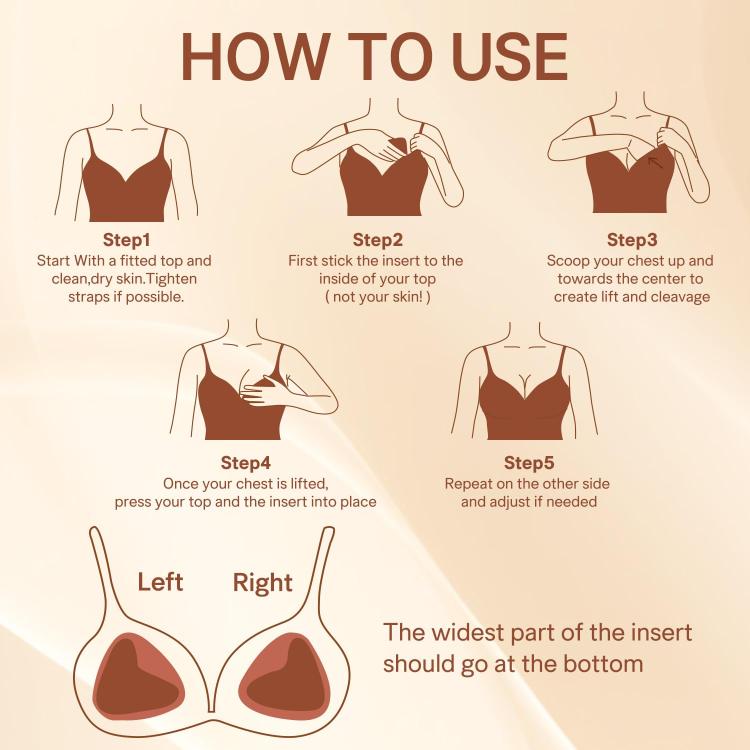 HOW TO USE

Step1
Start With a fitted top and clean,dry skin.Tighten straps if possible.

Step2
First stick the insert to the inside of your top ( not your skin! )

Step3
Scoop your chest up and towards the center to create lift and cleavage

Step4
Once your chest is lifted, press your top and the insert into place

Step5
Repeat on the other side and adjust if needed

Left
Right

The widest part of the insert should go at the bottom