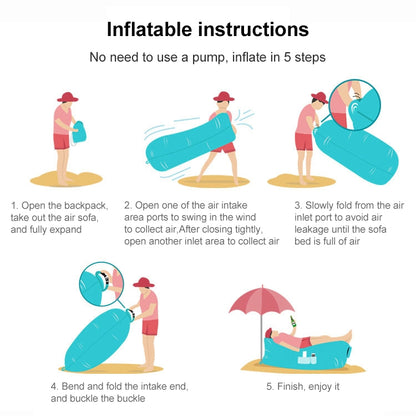 Inflatable instructions

No need to use a pump, inflate in 5 steps

1. Open the backpack, take out the air sofa, and fully expand

2. Open one of the air intake area ports to swing in the wind to collect air,After closing tightly, open another inlet area to collect air

3. Slowly fold from the air inlet port to avoid air leakage until the sofa bed is full of air

4. Bend and fold the intake end, and buckle the buckle

5. Finish, enjoy it