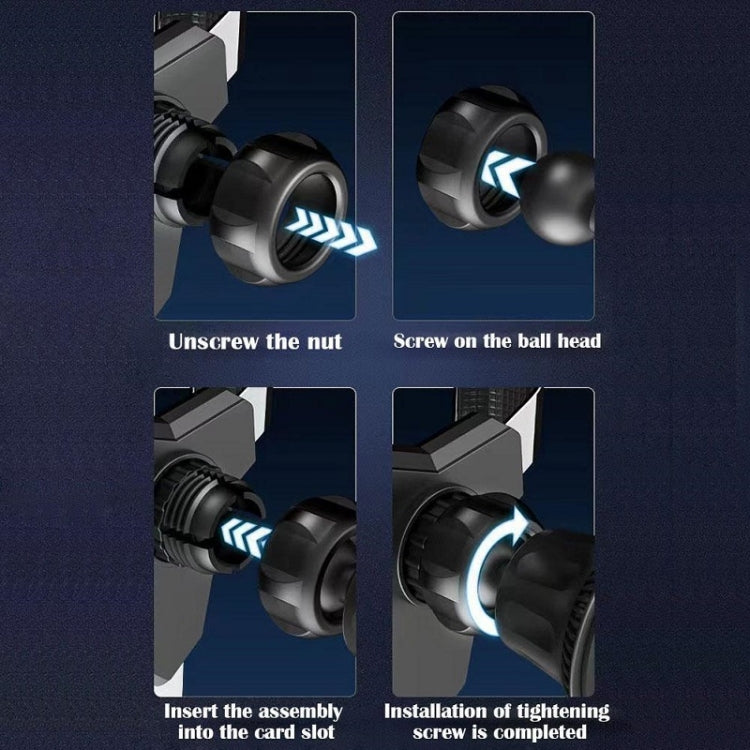 Unscrew the nut

Screw on the ball head

Insert the assembly into the card slot

Installation of tightening screw is completed