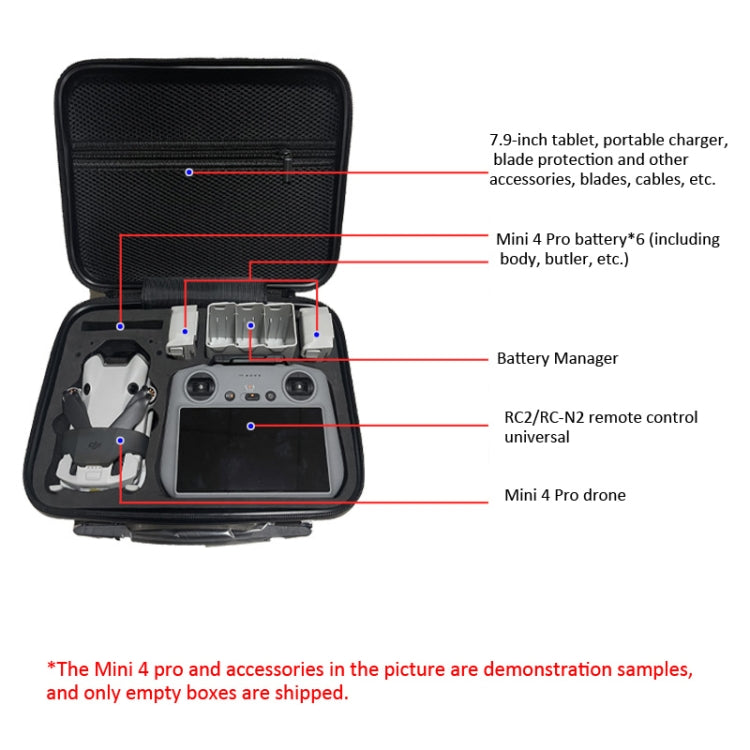 7.9-inch tablet, portable charger, blade protection and other accessories, blades, cables, etc.

Mini 4 Pro battery*6 (including body, butler, etc.)

Battery Manager

RC2/RC-N2 remote control universal

Mini 4 Pro drone

*The Mini 4 pro and accessories in the picture are demonstration samples, and only empty boxes are shipped.