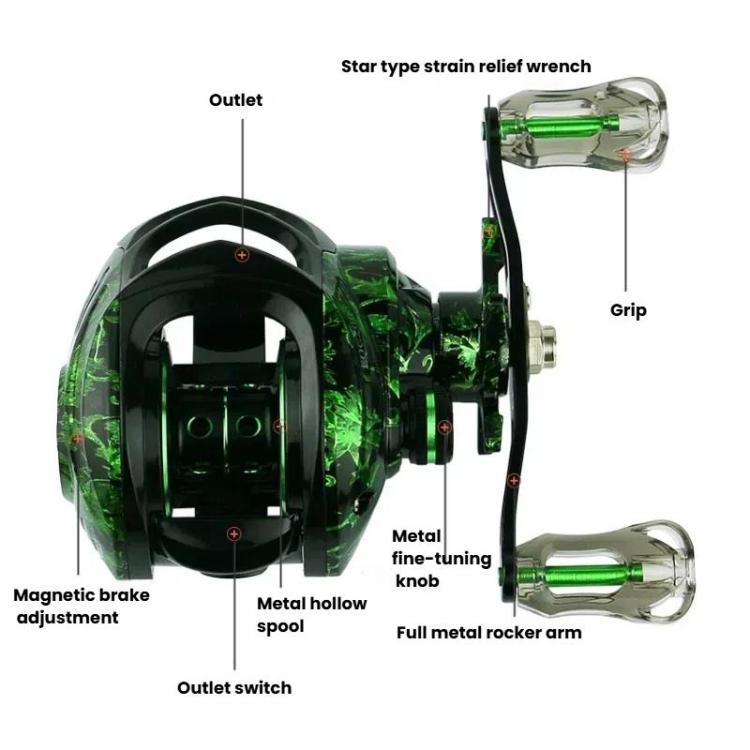 Star type strain relief wrench

Outlet

Grip

Metal fine-tuning knob

Magnetic brake adjustment

Metal hollow spool

Full metal rocker arm

Outlet switch