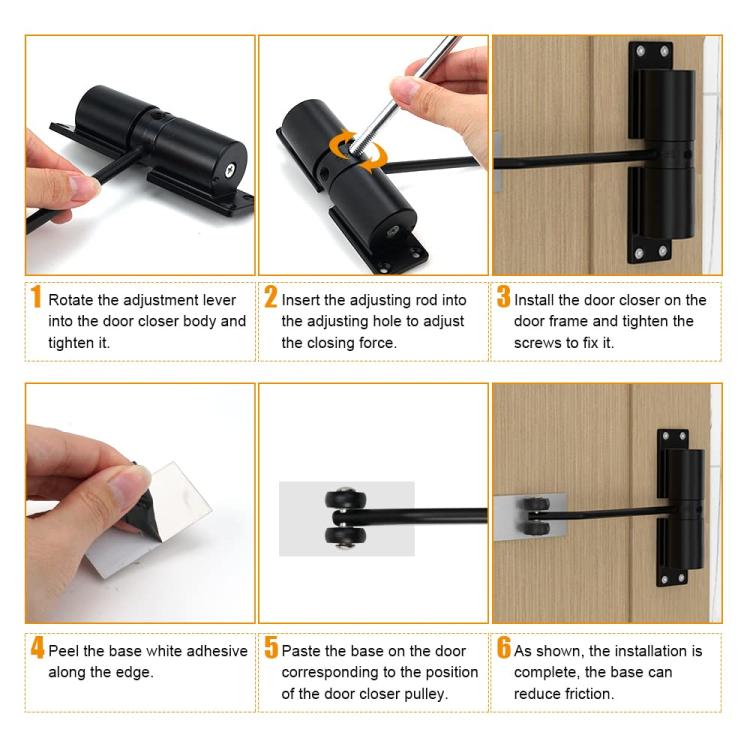 1 Rotate the adjustment lever into the door closer body and tighten it.

2 Insert the adjusting rod into the adjusting hole to adjust the closing force.

3 Install the door closer on the door frame and tighten the screws to fix it.

4 Peel the base white adhesive along the edge.

5 Paste the base on the door corresponding to the position of the door closer pulley.

6 As shown, the installation is complete, the base can reduce friction.